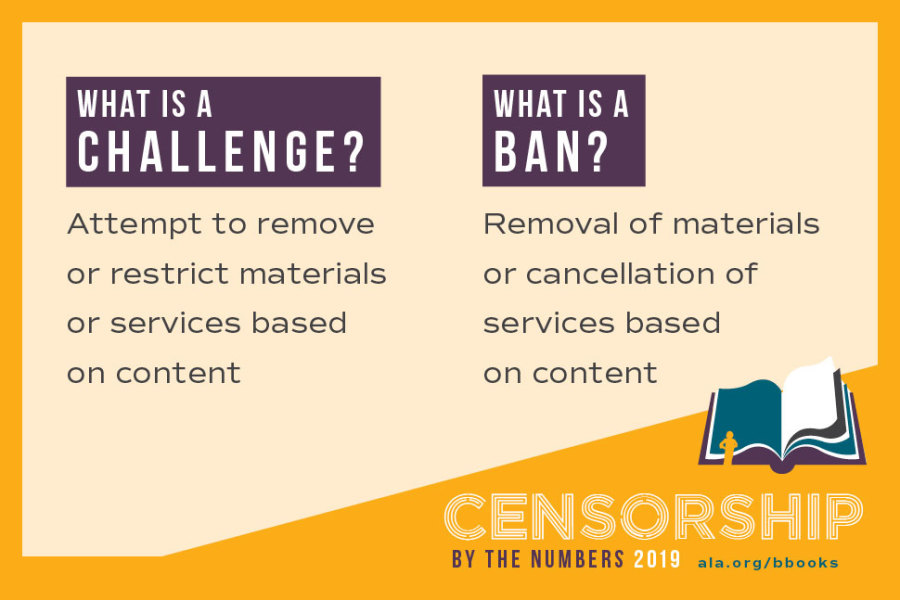 WHAT IS A CHALLENGE?

Attempt to remove or restrict materials or services based on content

WHAT IS A BAN?

Removal of materials or cancellation of services based on content

CENSORSHIP
BY THE NUMBERS 2019 ala.org/bbooks