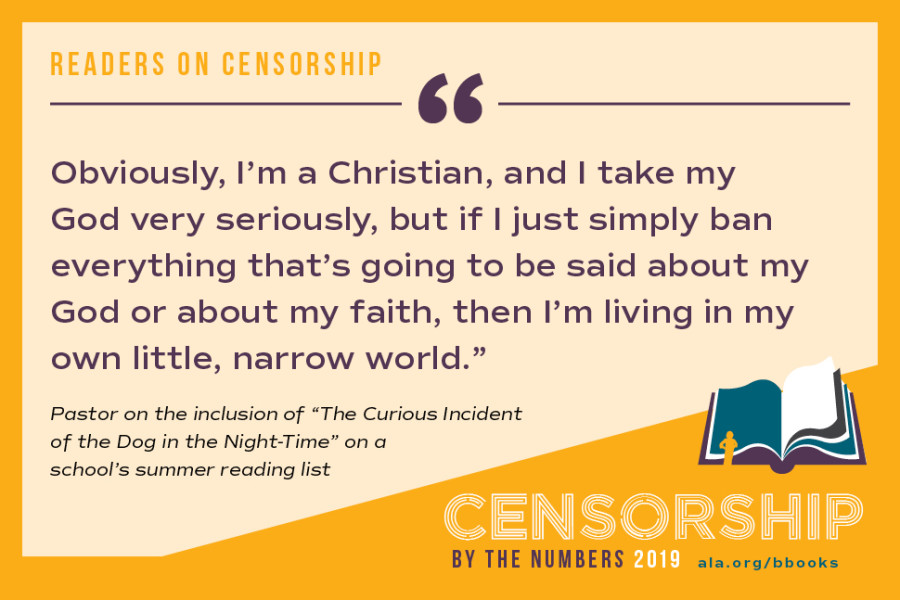 READERS ON CENSORSHIP

“

Obviously, I’m a Christian, and I take my God very seriously, but if I just simply ban everything that’s going to be said about my God or about my faith, then I’m living in my own little, narrow world.”

Pastor on the inclusion of “The Curious Incident of the Dog in the Night-Time” on a school’s summer reading list

CENSORSHIP

BY THE NUMBERS 2019 ala.org/bbooks