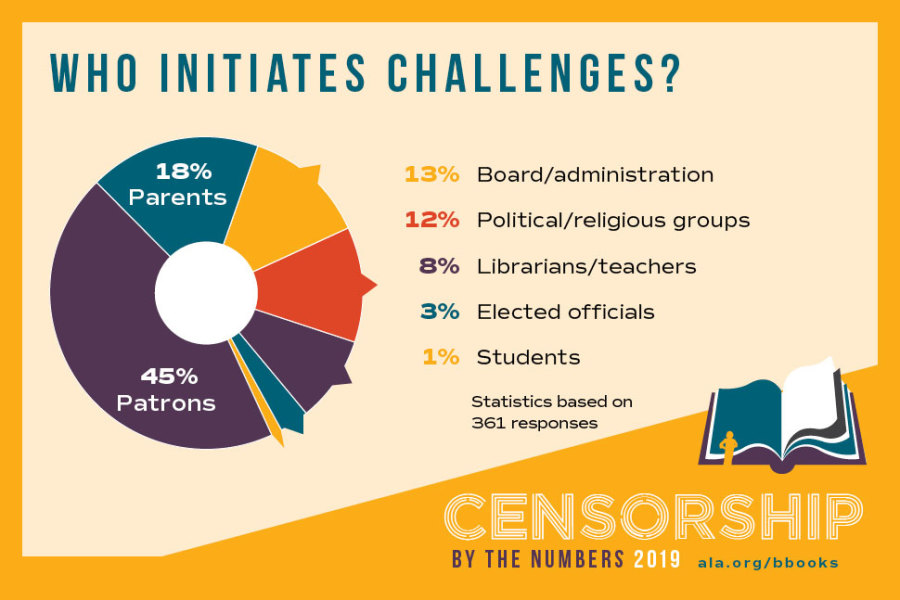 WHO INITIATES CHALLENGES?

18% Parents

45% Patrons

13% Board/administration

12% Political/religious groups

8% Librarians/teachers

3% Elected officials

1% Students

Statistics based on 361 responses

CENSORSHIP

BY THE NUMBERS 2019

ala.org/bbooks