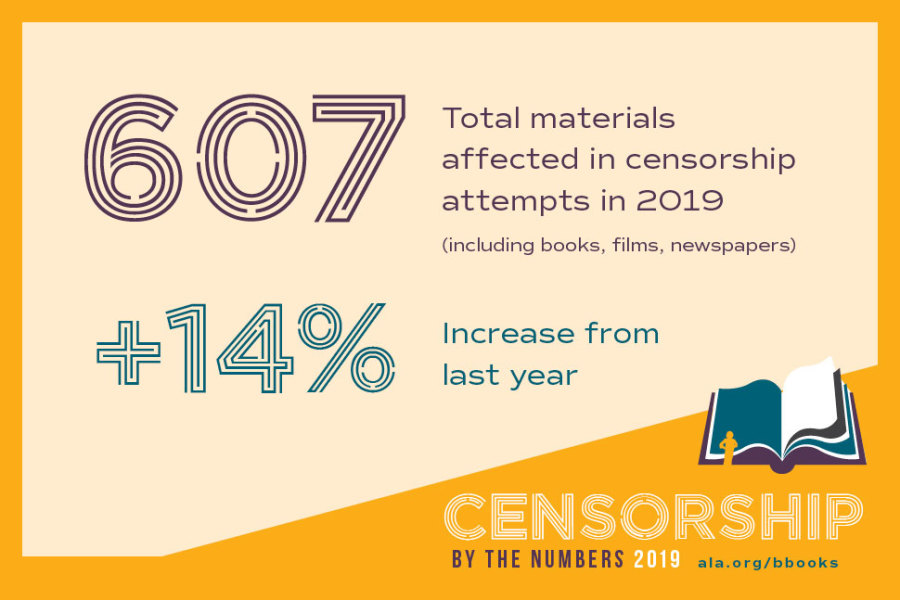 607

Total materials affected in censorship attempts in 2019

(including books, films, newspapers)

+14%

Increase from last year

CENSORSHIP

BY THE NUMBERS 2019 ala.org/bbooks