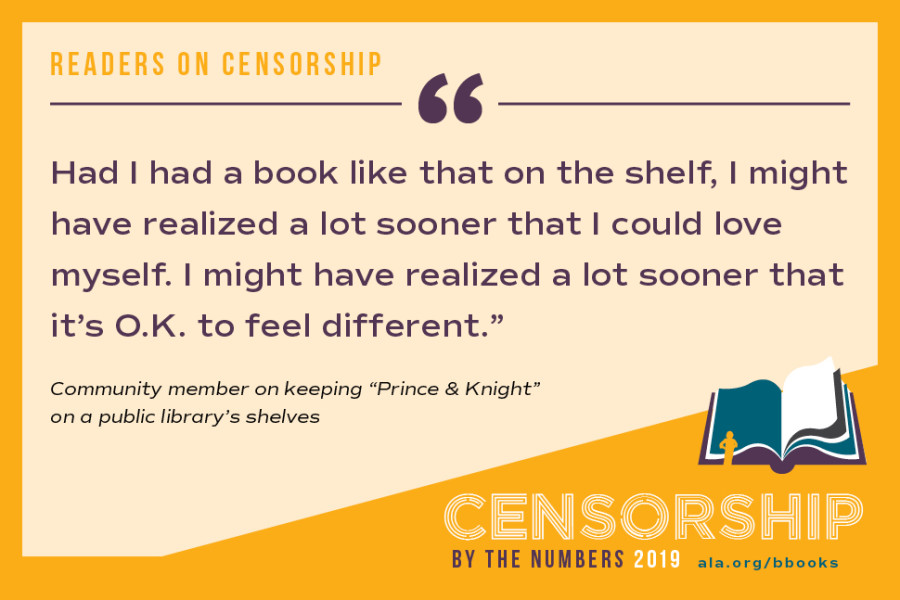 READERS ON CENSORSHIP

“

Had I had a book like that on the shelf, I might have realized a lot sooner that I could love myself. I might have realized a lot sooner that it’s O.K. to feel different.”

Community member on keeping “Prince & Knight” on a public library’s shelves

CENSORSHIP

BY THE NUMBERS 2019 ala.org/bbooks