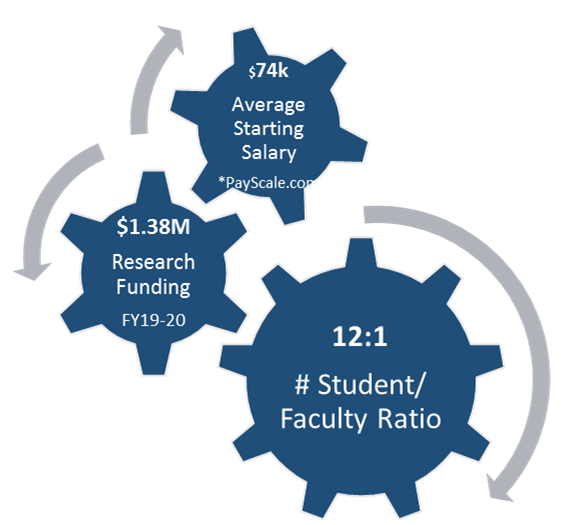 $74k
Average Starting Salary
*PayScale.com

$1.38M
Research Funding
FY19-20

12:1
# Student/ Faculty Ratio